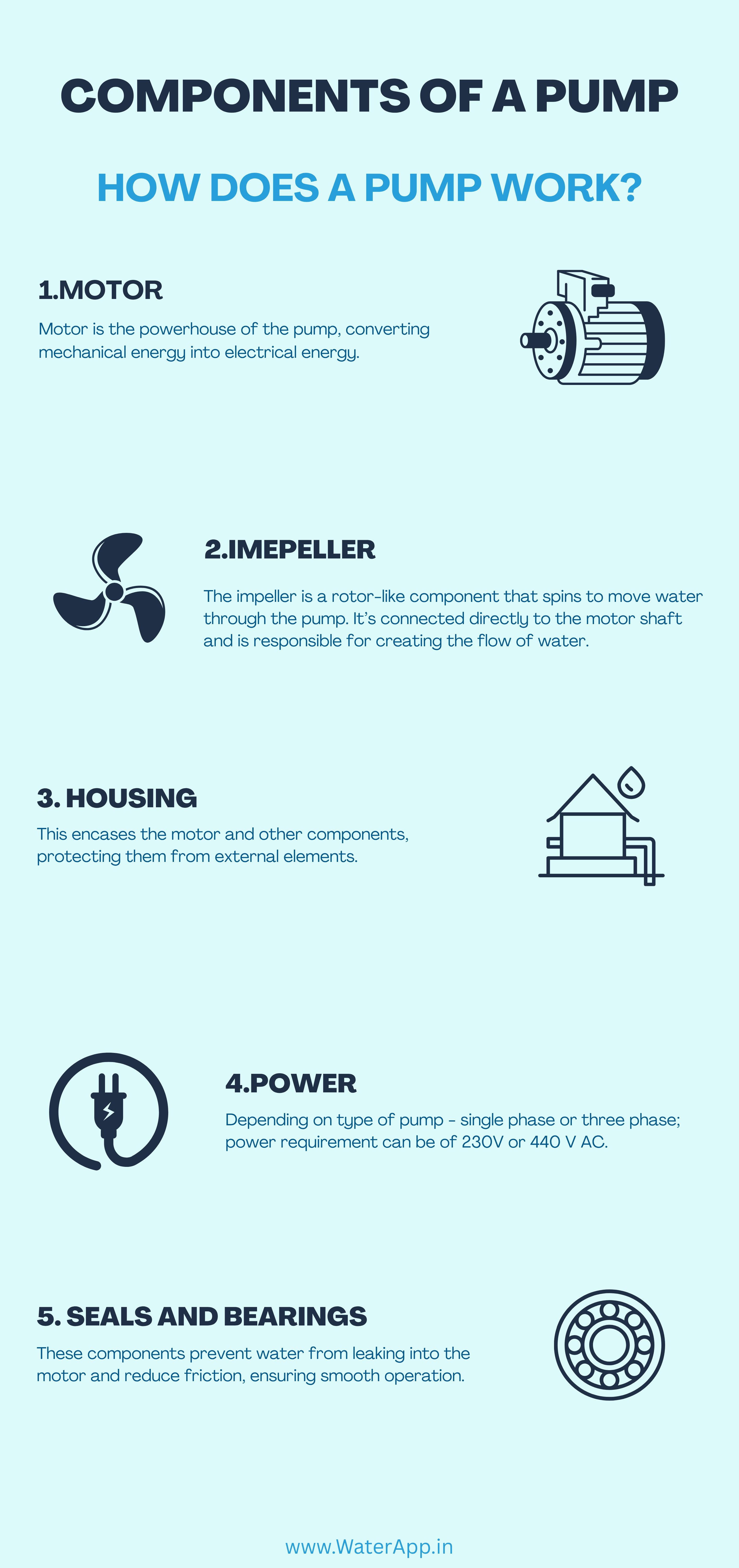 COMPONENTS OF A PUMP

HOW DOES A PUMP WORK?

1.MOTOR

Motor is the powerhouse of the pump, converting mechanical energy into electrical energy.

2.IMEPELLER

The impeller is a rotor-like component that spins to move water through the pump. It's connected directly to the motor shaft and is responsible for creating the flow of water.

3. HOUSING

This encases the motor and other components, protecting them from external elements.

4.POWER

Depending on type of pump - single phase or three phase; power requirement can be of 230V or 440 V AC.

5. SEALS AND BEARINGS

These components prevent water from leaking into the motor and reduce friction, ensuring smooth operation.

www.WaterApp.in