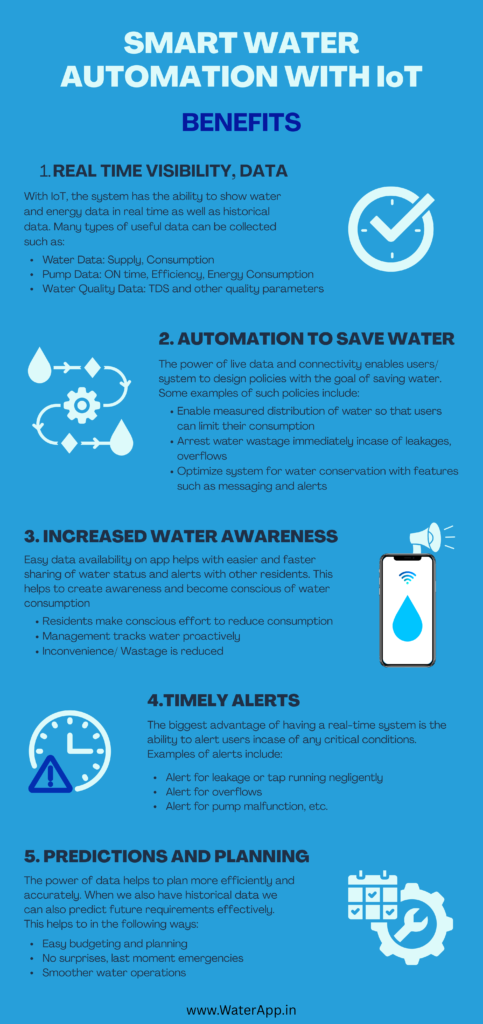 SMART WATER AUTOMATION WITH IoT

BENEFITS

1. REAL TIME VISIBILITY, DATA

With IoT, the system has the ability to show water and energy data in real time as well as historical data. Many types of useful data can be collected such as:

- Water Data: Supply, Consumption
- Pump Data: ON time, Efficiency, Energy Consumption
- Water Quality Data: TDS and other quality parameters

2. AUTOMATION TO SAVE WATER

The power of live data and connectivity enables users/ system to design policies with the goal of saving water. Some examples of such policies include:

- Enable measured distribution of water so that users can limit their consumption
- Arrest water wastage immediately incase of leakages, overflows
- Optimize system for water conservation with features such as messaging and alerts

3. INCREASED WATER AWARENESS

Easy data availability on app helps with easier and faster sharing of water status and alerts with other residents. This helps to create awareness and become conscious of water consumption

- Residents make conscious effort to reduce consumption
- Management tracks water proactively
- Inconvenience/ Wastage is reduced

4.TIMELY ALERTS

The biggest advantage of having a real-time system is the ability to alert users incase of any critical conditions. Examples of alerts include:

- Alert for leakage or tap running negligently
- Alert for overflows
- Alert for pump malfunction, etc.

5. PREDICTIONS AND PLANNING

The power of data helps to plan more efficiently and accurately. When we also have historical data we can also predict future requirements effectively. This helps to in the following ways:

- Easy budgeting and planning
- No surprises, last moment emergencies
- Smoother water operations

www.WaterApp.in