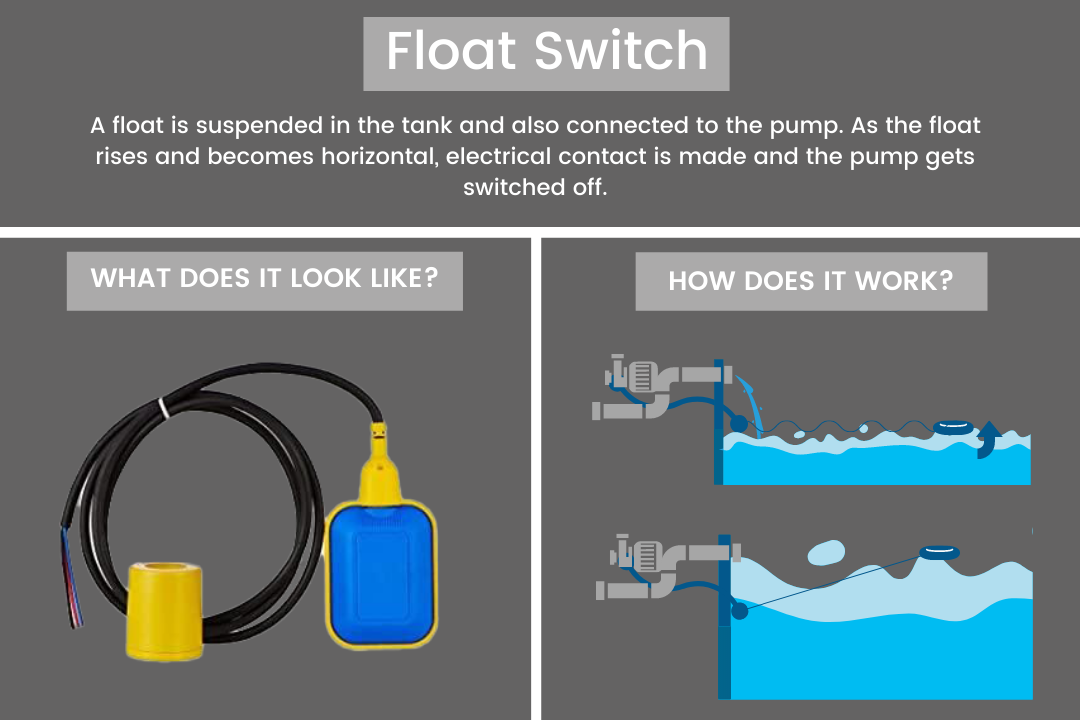 Float Switch

A float is suspended in the tank and also connected to the pump. As the float rises and becomes horizontal, electrical contact is made and the pump gets switched off.

WHAT DOES IT LOOK LIKE?

HOW DOES IT WORK?